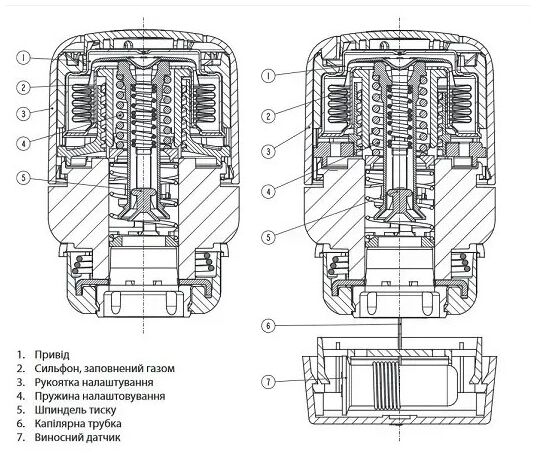 1
2
3
4
5

1
2
3
4
5
6
7

1. Привід
2. Сильфон, заповнений газом
3. Рукоятка налаштування
4. Пружина налаштовування
5. Шпиндель тиску
6. Капілярна трубка
7. Виносний датчик