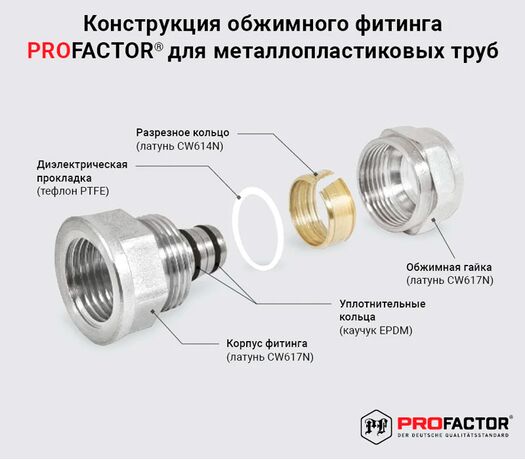 Конструкция обжимного фитинга PROFACTOR® для металлопластиковых труб

Разрезное кольцо
(латунь CW614N)

Диэлектрическая прокладка
(тефлон PTFE)

Обжимная гайка
(латунь CW617N)

Уплотнительные кольца
(каучук EPDM)

Корпус фитинга
(латунь CW617N)

PF PROFACTOR®
DER DEUTSCHE QUALITÄTSSTANDARD