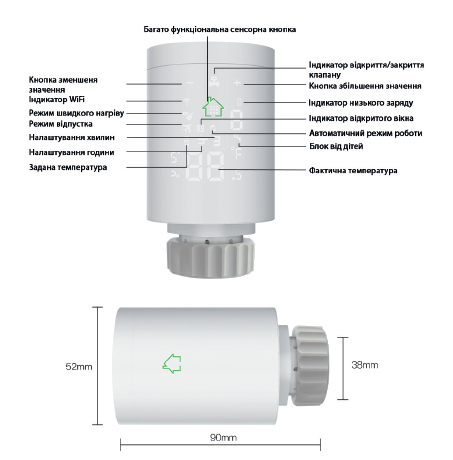 Багато функціональна сенсорна кнопка

Кнопка зменшеня значення
Індикатор WiFi
Режим швидкого нагріву
Режим відпустка
Налаштування хвилин
Налаштування години
Задана температура

Індикатор відкриття/закриття клапану
Кнопка збільшення значення
Індикатор низького заряду
Індикатор відкритого вікна
Автоматичний режим роботи
Блок від дітей
Фактична температура

52mm
38mm
90mm