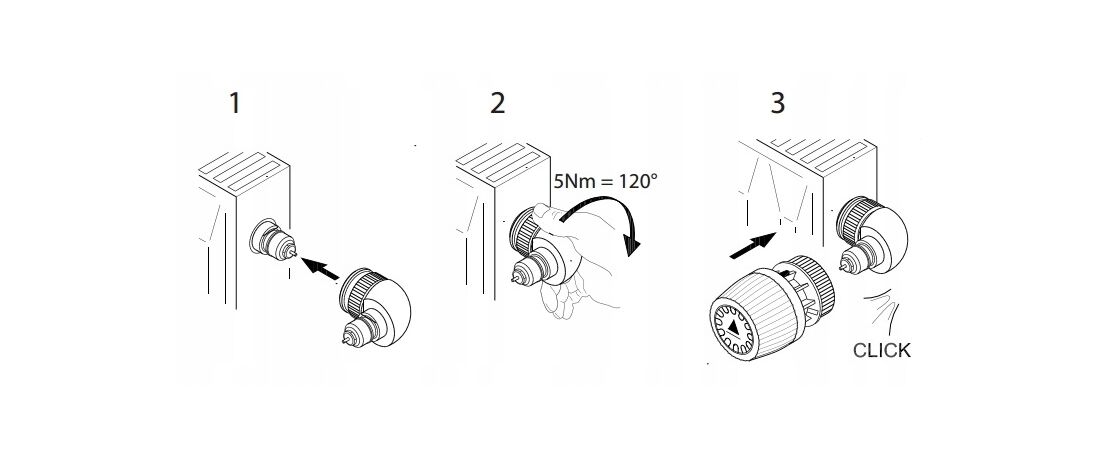 1

2

5Nm = 120°

3

CLICK