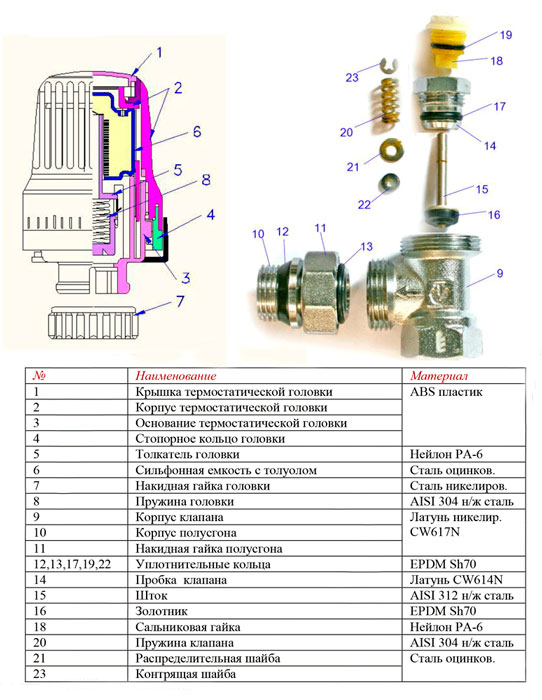 1
2
6
5
8
4
3
7

19
18
23
17
20
14
21
15
22
16
10
12
11
13
9

| № | Наименование | Материал |
|---|---|---|
| 1 | Крышка термостатической головки | ABS пластик |
| 2 | Корпус термостатической головки | |
| 3 | Основание термостатической головки | |
| 4 | Стопорное кольцо головки | |
| 5 | Толкатель головки | Нейлон PA-6 |
| 6 | Сильфонная емкость с толуолом | Сталь оцинков. |
| 7 | Накидная гайка головки | Сталь никелиров. |
| 8 | Пружина головки | AISI 304 н/ж сталь |
| 9 | Корпус клапана | Латунь никелир. CW617N |
| 10 | Корпус полусгона | |
| 11 | Накидная гайка полусгона | |
| 12,13,17,19,22 | Уплотнительные кольца | EPDM Sh70 |
| 14 | Пробка клапана | Латунь CW614N |
| 15 | Шток | AISI 312 н/ж сталь |
| 16 | Золотник | EPDM Sh70 |
| 18 | Сальниковая гайка | Нейлон PA-6 |
| 20 | Пружина клапана | AISI 304 н/ж сталь |
| 21 | Распределительная шайба | Сталь оцинков. |
| 23 | Контрящая шайба | |