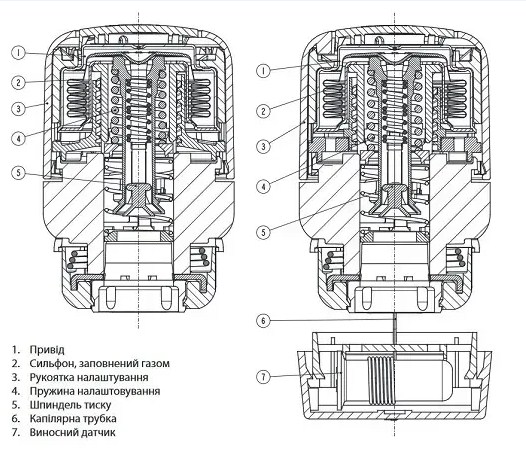 1
2
3
4
5

1
2
3
4
5
6
7

1. Привід
2. Сильфон, заповнений газом
3. Рукоятка налаштування
4. Пружина налаштовування
5. Шпиндель тиску
6. Капілярна трубка
7. Виносний датчик