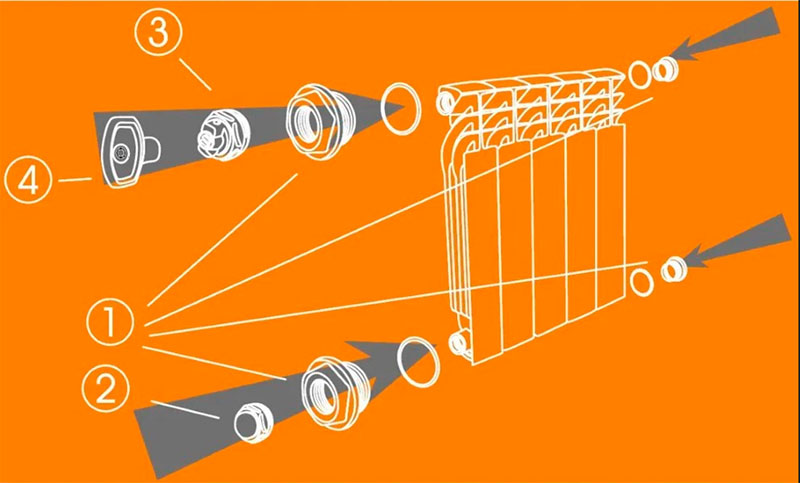 3
4
1
2