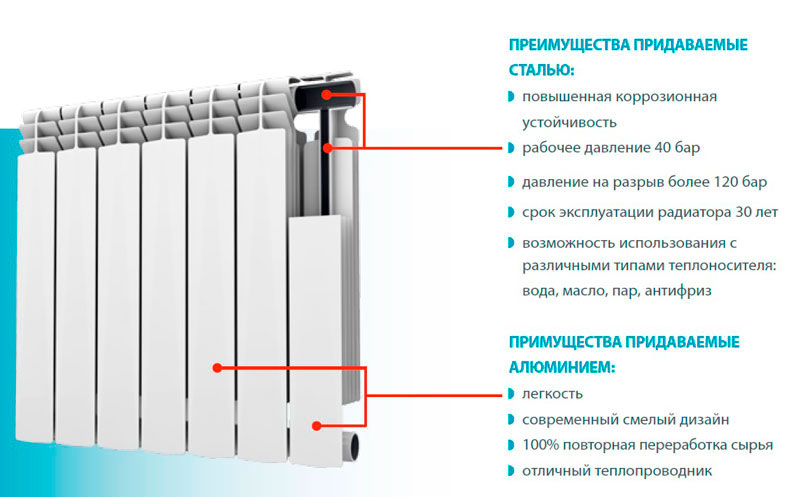 ПРЕИМУЩЕСТВА ПРИДАВАЕМЫЕ СТАЛЬЮ:

повышенная коррозионная устойчивость

рабочее давление 40 бар

давление на разрыв более 120 бар

срок эксплуатации радиатора 30 лет

возможность использования с различными типами теплоносителя: вода, масло, пар, антифриз

ПРИМУЩЕСТВА ПРИДАВАЕМЫЕ АЛЮМИНИЕМ:

легкость

современный смелый дизайн

100% повторная переработка сырья

отличный теплопроводник