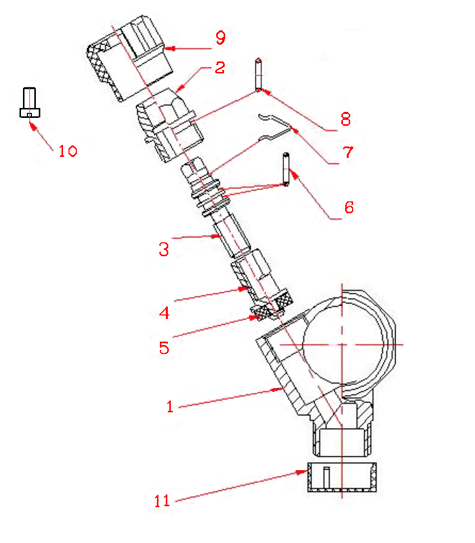 9
2
8
10
7
6
3
4
5
1
11