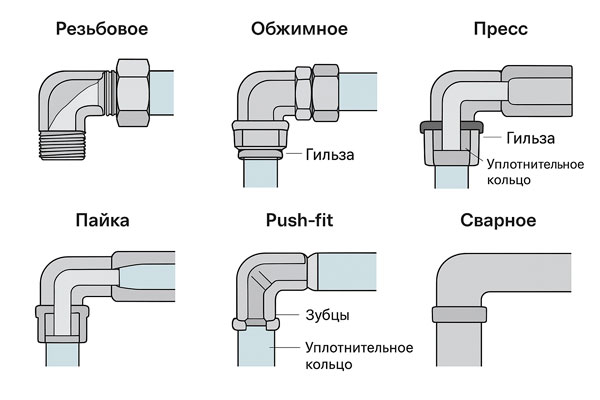 Резьбовое

Обжимное

Гильза

Пресс

Гильза

Уплотнительное кольцо

Пайка

Push-fit

Зубцы

Уплотнительное кольцо

Сварное