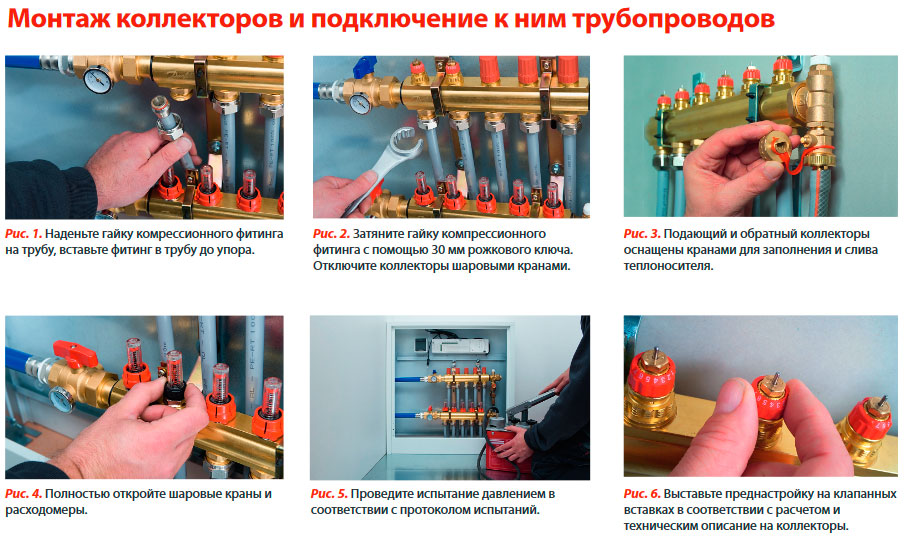 Монтаж коллекторов и подключение к ним трубопроводов

Рис. 1. Наденьте гайку компрессионного фитинга на трубу, вставьте фитинг в трубу до упора.

Рис. 2. Затяните гайку компрессионного фитинга с помощью 30 мм рожкового ключа. Отключите коллекторы шаровыми кранами.

Рис. 3. Подающий и обратный коллекторы оснащены кранами для заполнения и слива теплоносителя.

Рис. 4. Полностью откройте шаровые краны и расходомеры.

Рис. 5. Проведите испытание давлением в соответствии с протоколом испытаний.

Рис. 6. Выставьте преднастройку на клапанных вставках в соответствии с расчетом и техническим описание на коллекторы.