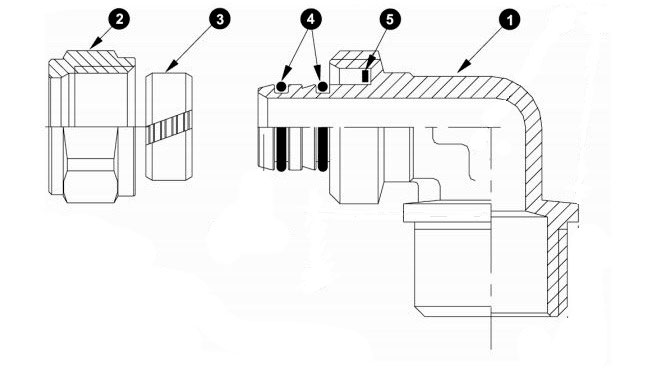 2
3
4
5
1